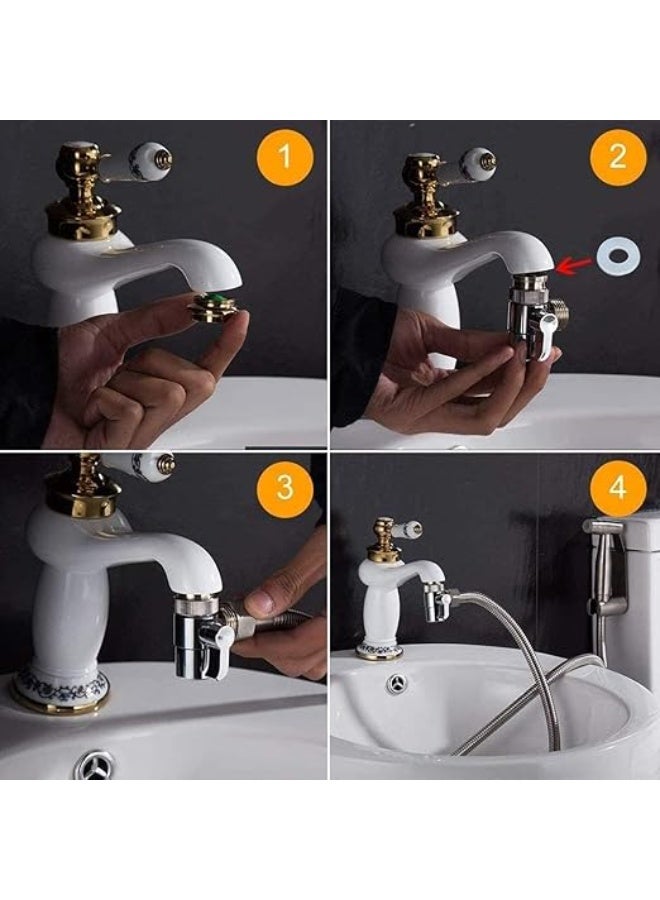 1
2
3
4